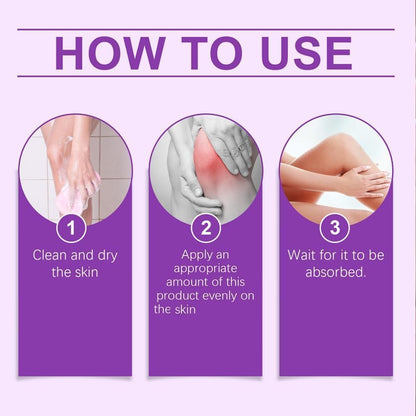 HOW TO USE

1
Clean and dry the skin

2
Apply an appropriate amount of this product evenly on the skin

3
Wait for it to be absorbed.